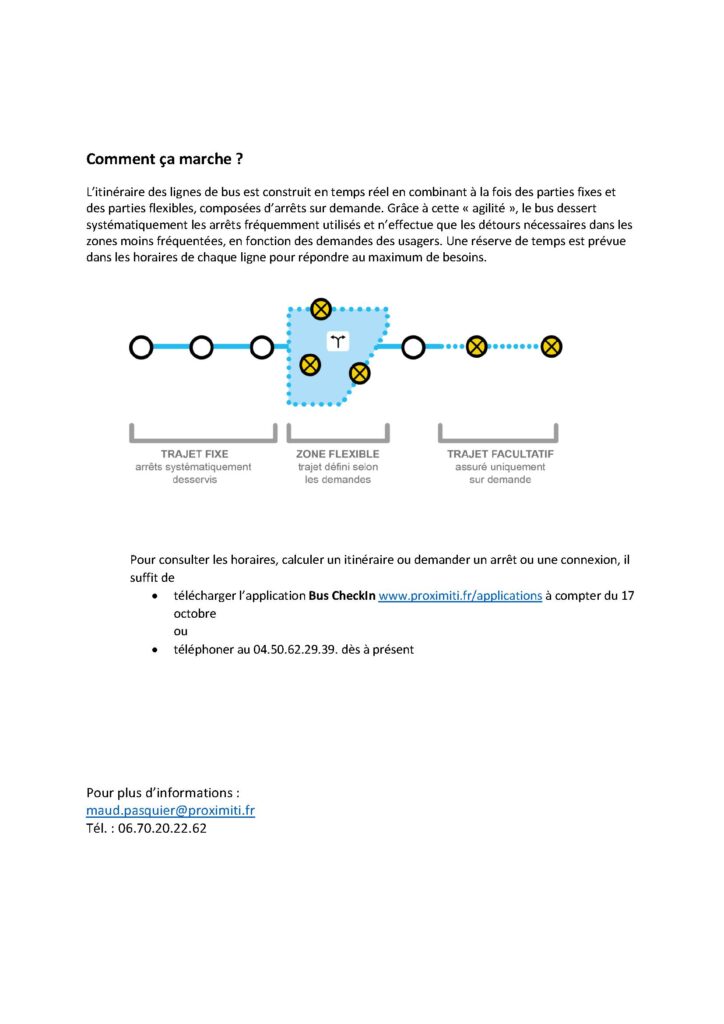 Comment ça marche ?

L'itinéraire des lignes de bus est construit en temps réel en combinant à la fois des parties fixes et des parties flexibles, composées d'arrêts sur demande. Grâce à cette « agilité », le bus dessert systématiquement les arrêts fréquemment utilisés et n'effectue que les détours nécessaires dans les zones moins fréquentées, en fonction des demandes des usagers. Une réserve de temps est prévue dans les horaires de chaque ligne pour répondre au maximum de besoins.

TRAJET FIXE
arrêts systématiquement desservis

ZONE FLEXIBLE
trajet défini selon les demandes

TRAJET FACULTATIF
assuré uniquement sur demande

Pour consulter les horaires, calculer un itinéraire ou demander un arrêt ou une connexion, il suffit de

• télécharger l'application Bus CheckIn www.proximiti.fr/applications à compter du 17 octobre
ou
• téléphoner au 04.50.62.29.39. dès à présent

Pour plus d'informations :
maud.pasquier@proximiti.fr
Tél. : 06.70.20.22.62